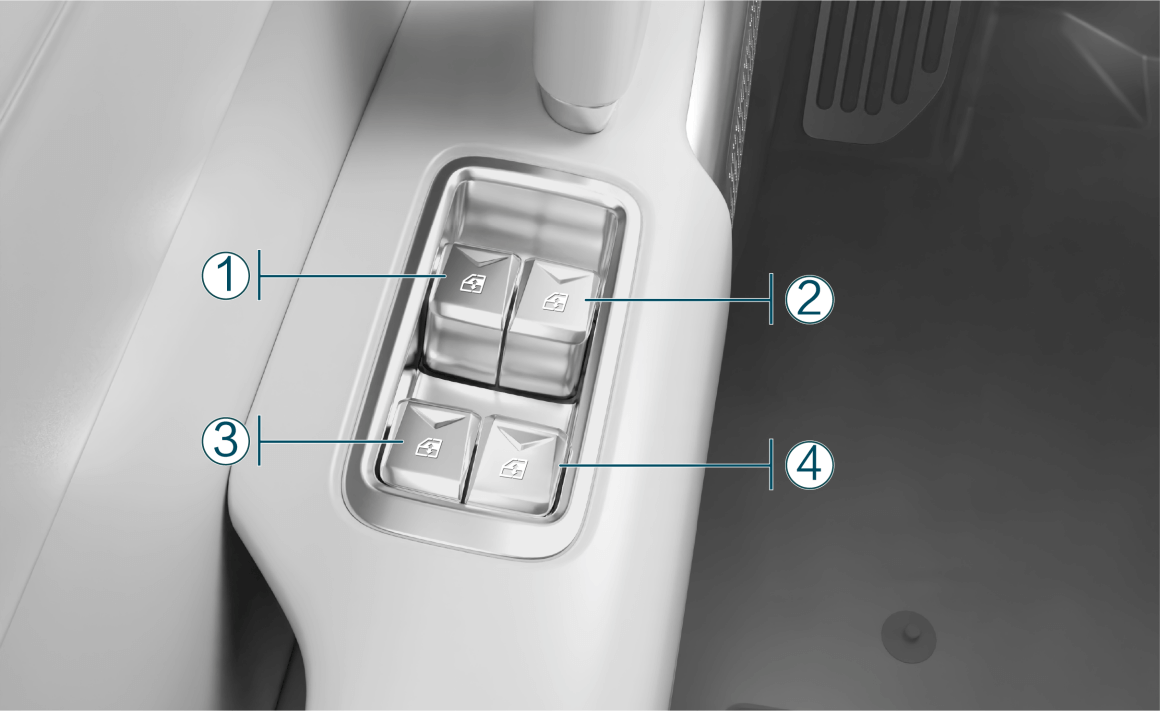 1
2
3
4